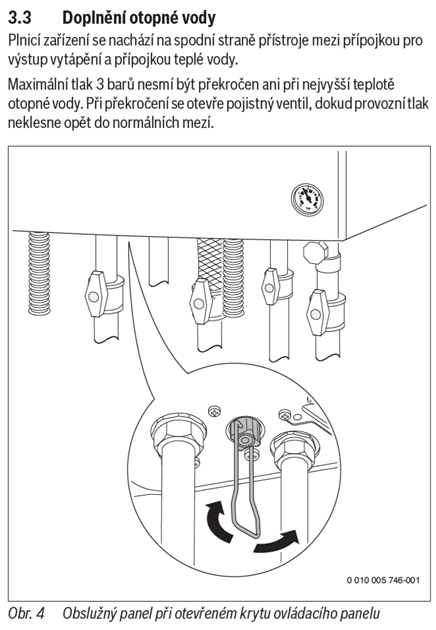 3.3 Doplnění otopné vody

Plnicí zařízení se nachází na spodní straně přístroje mezi přípojkou pro výstup vytápění a přípojkou teplé vody.

Maximální tlak 3 barů nesmí být překročen ani při nejvyšší teplotě otopné vody. Při překročení se otevře pojistný ventil, dokud provozní tlak neklesne opět do normálních mezí.

0 010 005 746-001

Obr. 4 Obslužný panel při otevřeném krytu ovládacího panelu