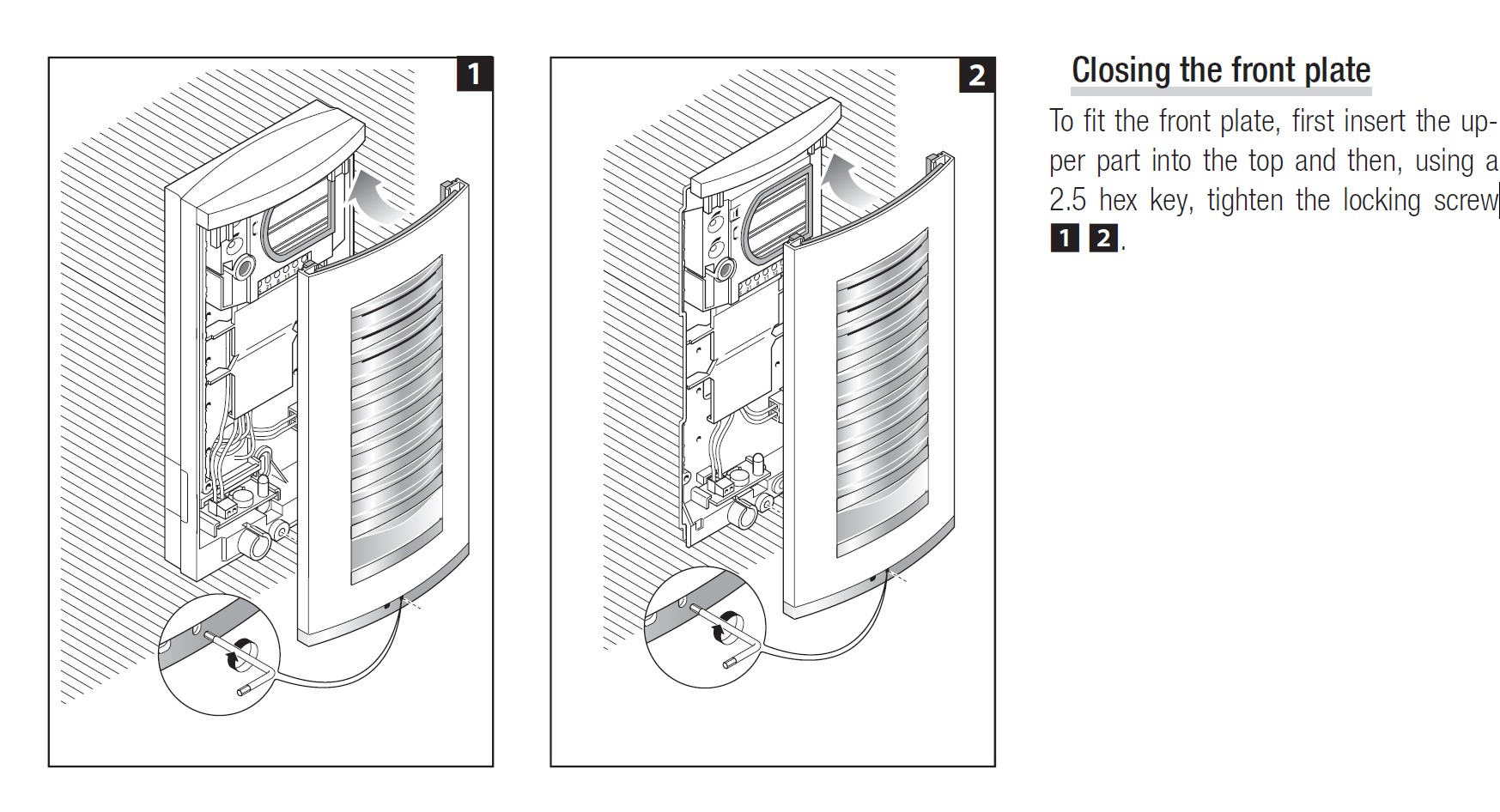 1

2

Closing the front plate

To fit the front plate, first insert the upper part into the top and then, using a 2.5 hex key, tighten the locking screw 1 2.