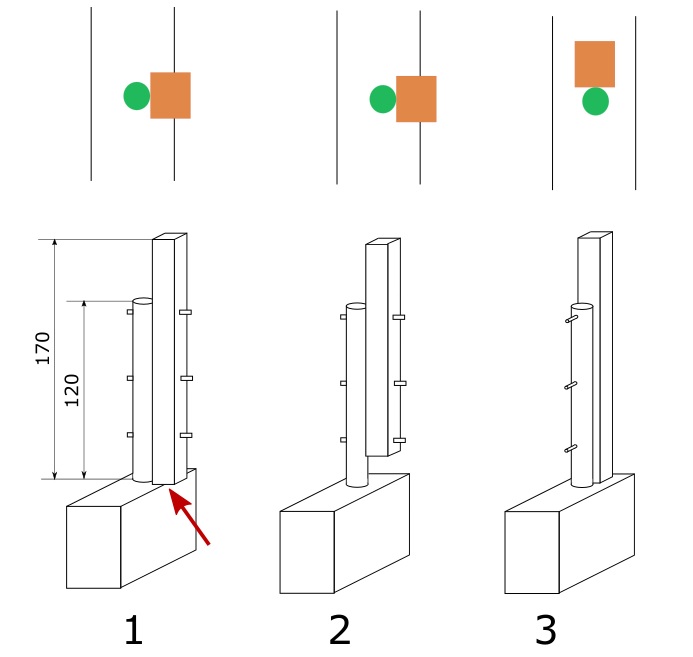 170
120
1
2
3