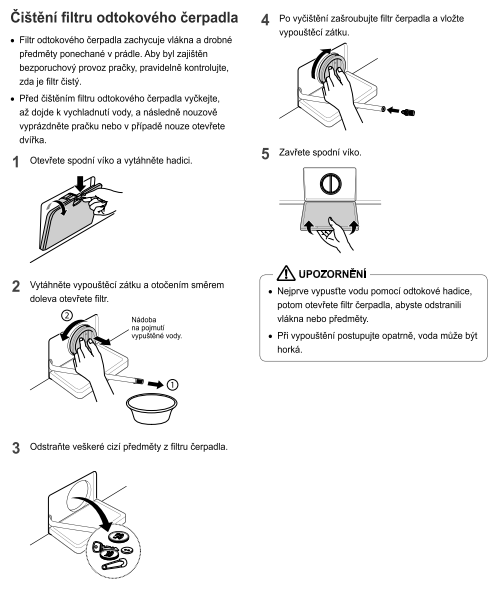 Čištění filtru odtokového čerpadla

• Filtr odtokového čerpadla zachycuje vlákna a drobné předměty ponechané v prádle. Aby byl zajištěn bezporuchový provoz pračky, pravidelně kontrolujte, zda je filtr čistý.

• Před čištěním filtru odtokového čerpadla vyčkejte, až dojde k vychladnutí vody, a následně nouzově vyprázdněte pračku nebo v případě nouze otevřete dvířka.

1 Otevřete spodní víko a vytáhněte hadici.

2 Vytáhněte vypouštěcí zátku a otočením směrem doleva otevřete filtr.

② Nádoba na pojmutí vypuštěné vody. ①

3 Odstraňte veškeré cizí předměty z filtru čerpadla.

4 Po vyčištění zašroubujte filtr čerpadla a vložte vypouštěcí zátku.

5 Zavřete spodní víko.

UPOZORNĚNÍ

• Nejprve vypusťte vodu pomocí odtokové hadice, potom otevřete filtr čerpadla, abyste odstranili vlákna nebo předměty.

• Při vypouštění postupujte opatrně, voda může být horká.