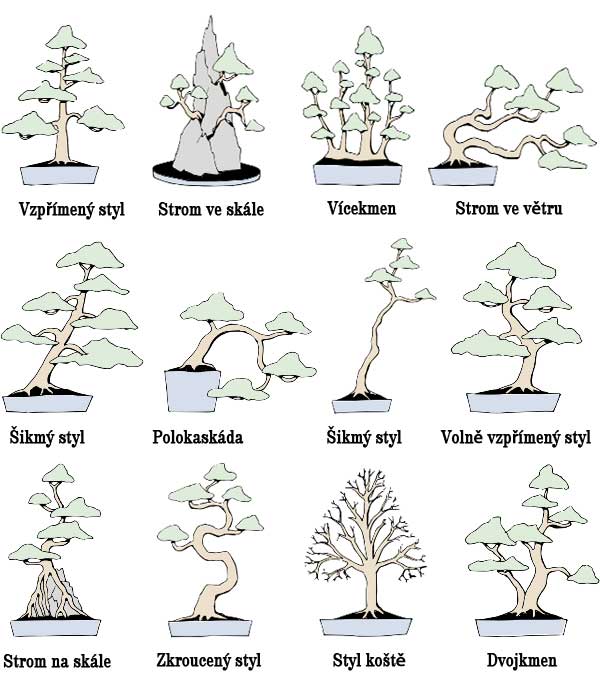 Vzpřímený styl
Strom ve skále
Vícekmen
Strom ve větru

Šikmý styl
Polokaskáda
Šikmý styl
Volně vzpřímený styl

Strom na skále
Zkroucený styl
Styl koště
Dvojkmen