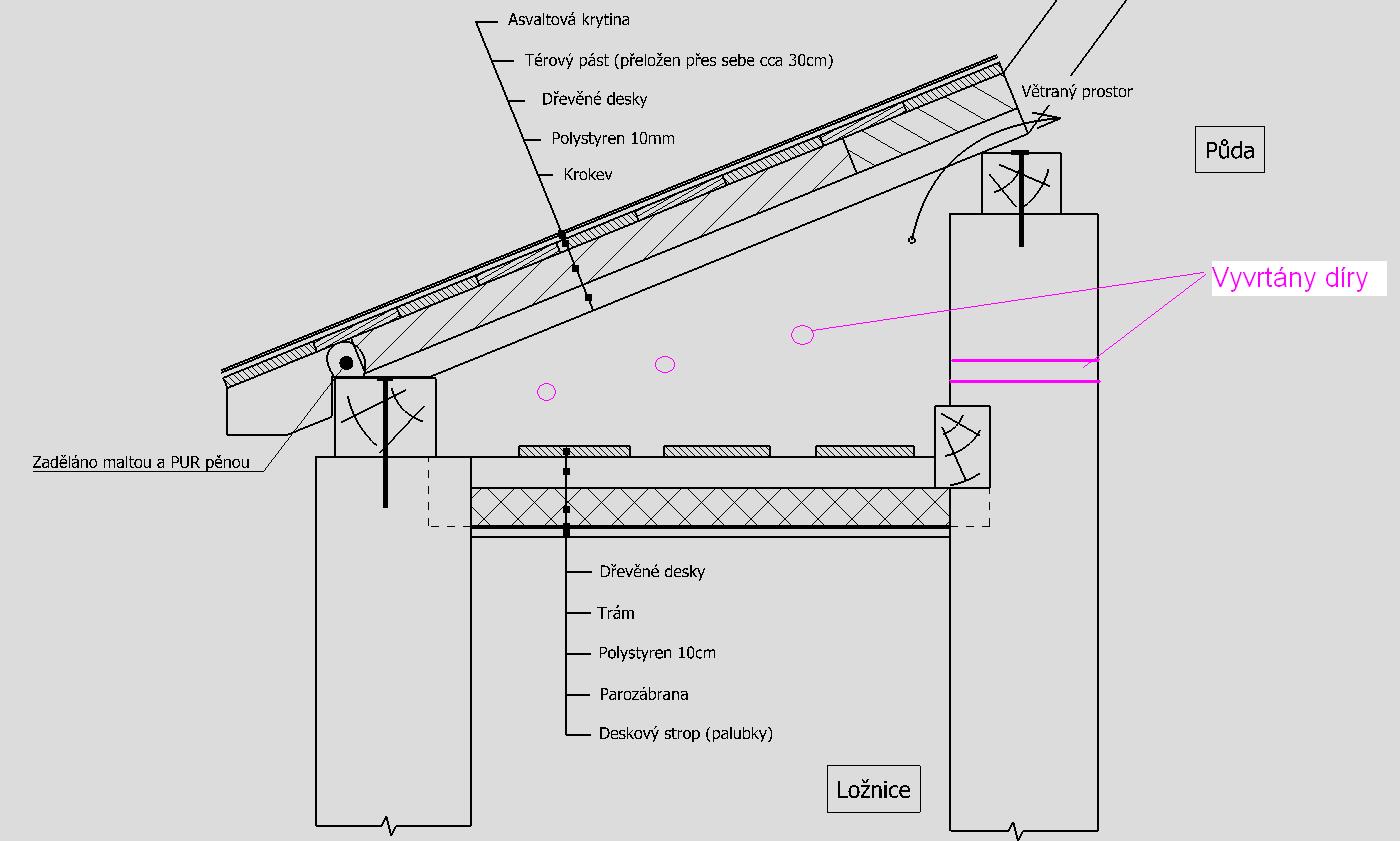 Asvaltová krytina
Térový pást (přeložen přes sebe cca 30cm)
Dřevěné desky
Polystyren 10mm
Krokev
Větraný prostor
Půda
Vyvrtány díry
Zaděláno maltou a PUR pěnou
Dřevěné desky
Trám
Polystyren 10cm
Parozábrana
Deskový strop (palubky)
Ložnice