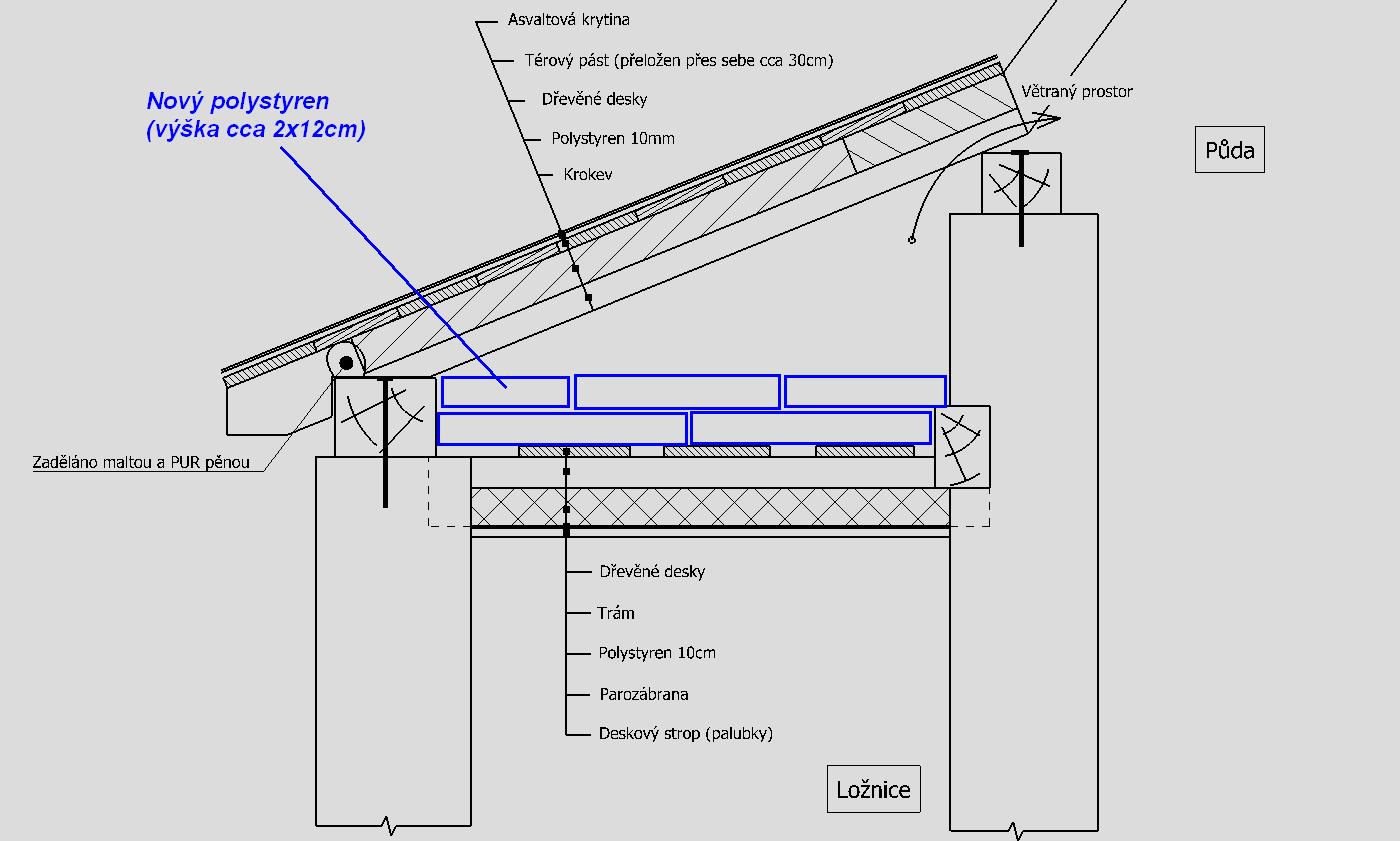 Asvaltová krytina
Térový pást (přeložen přes sebe cca 30cm)
Dřevěné desky
Polystyren 10mm
Krokev

Nový polystyren
(výška cca 2x12cm)

Větraný prostor

Půda

Zaděláno maltou a PUR pěnou

Dřevěné desky
Trám
Polystyren 10cm
Parozábrana
Deskový strop (palubky)

Ložnice