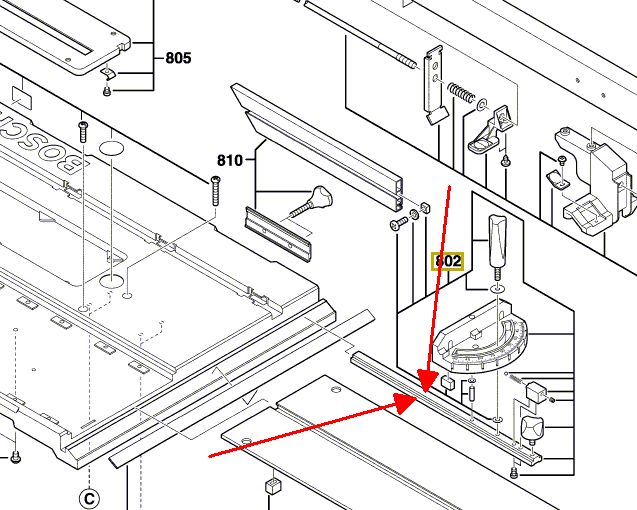 805
BOSCH
810
802
C