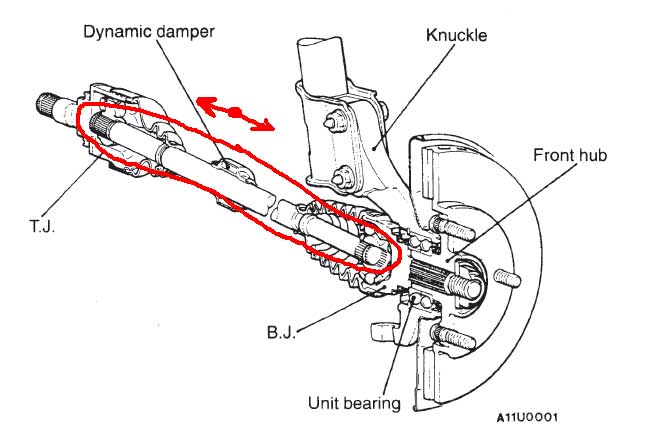 Dynamic damper
Knuckle
Front hub
T.J.
B.J.
Unit bearing
A11U0001