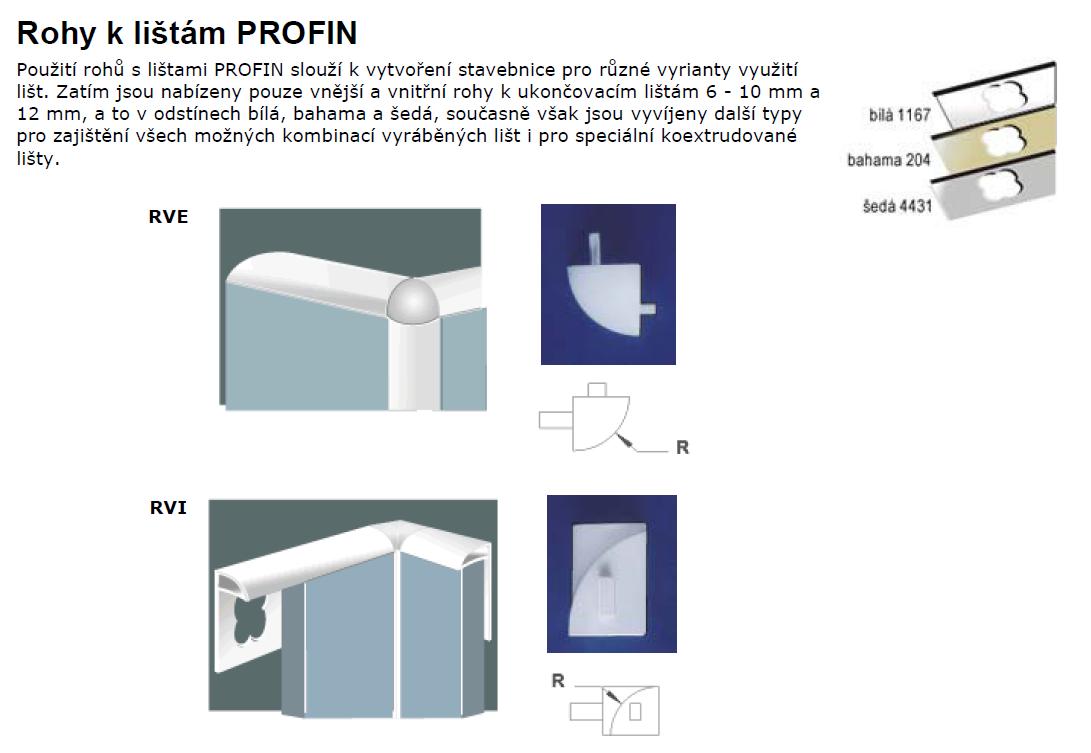 Rohy k lištám PROFIN

Použití rohů s lištami PROFIN slouží k vytvoření stavebnice pro různé vyrianty využití lišt. Zatím jsou nabízeny pouze vnější a vnitřní rohy k ukončovacím lištám 6 - 10 mm a 12 mm, a to v odstínech bílá, bahama a šedá, současně však jsou vyvíjeny další typy pro zajištění všech možných kombinací vyráběných lišt i pro speciální koextrudované lišty.

bílá 1167
bahama 204
šedá 4431

RVE

R

RVI

R