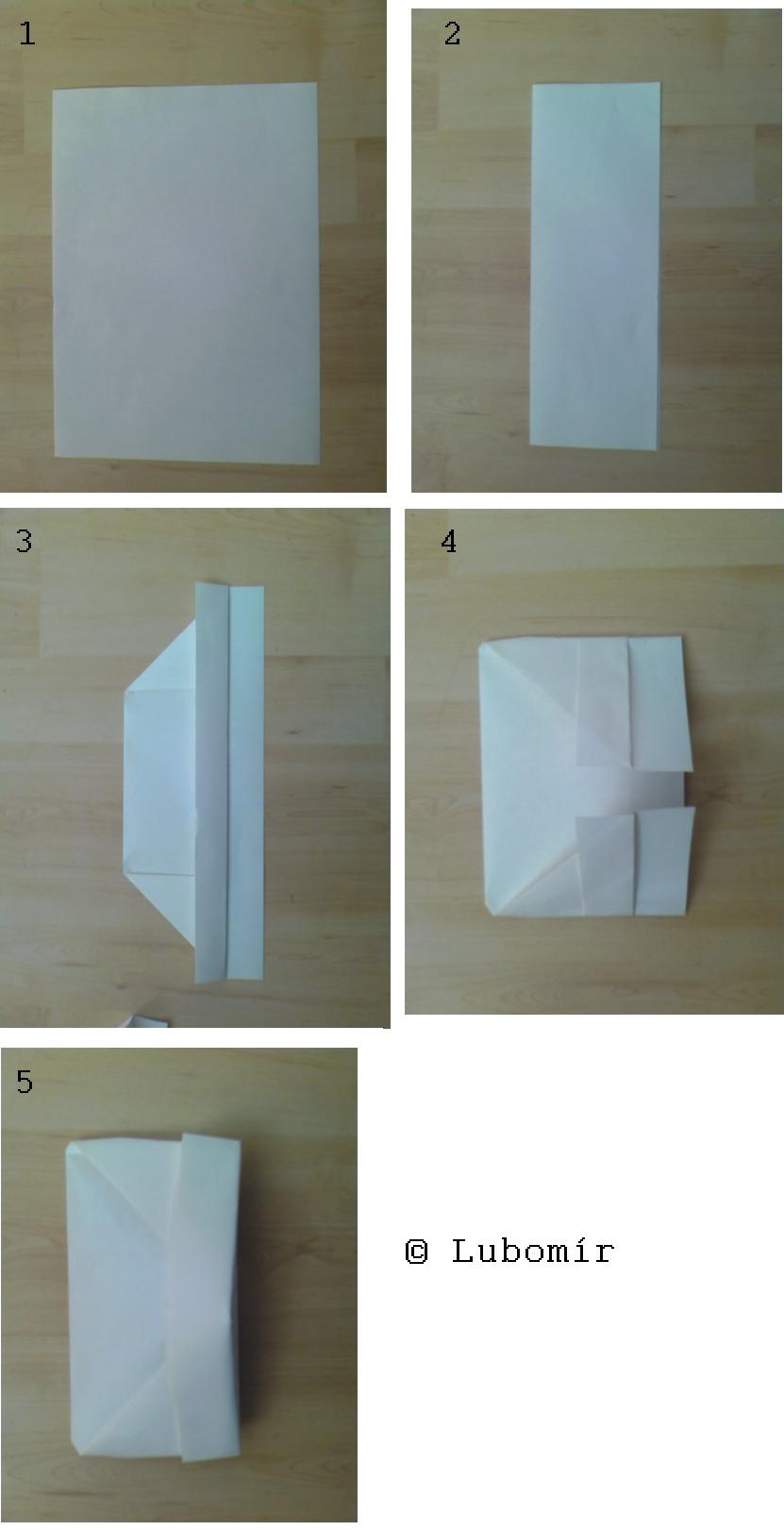 1

2

3

4

5

© Lubomír